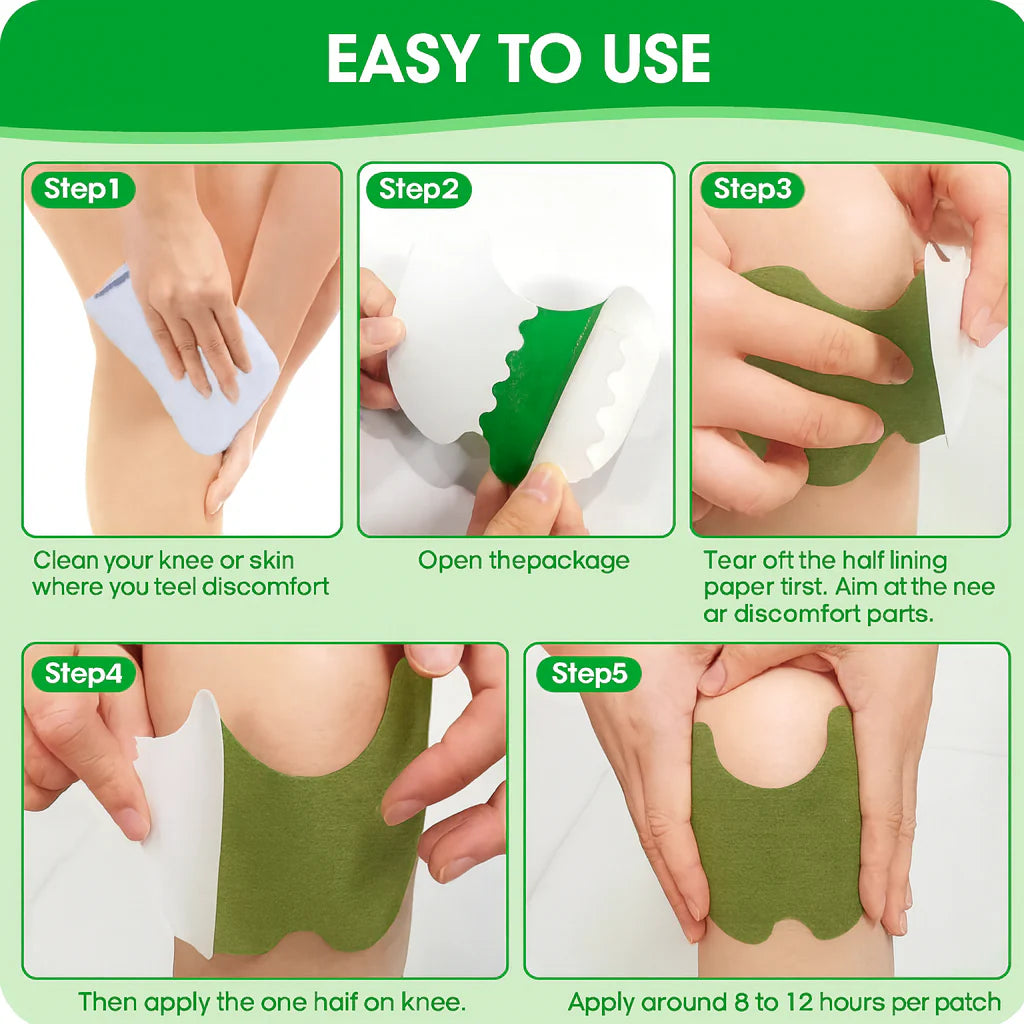 EASY TO USE

Step1

Clean your knee or skin where you teel discomfort

Step2

Open thepackage

Step3

Tear oft the half lining paper tirst. Aim at the nee ar discomfort parts.

Step4

Then apply the one haif on knee.

Step5

Apply around 8 to 12 hours per patch